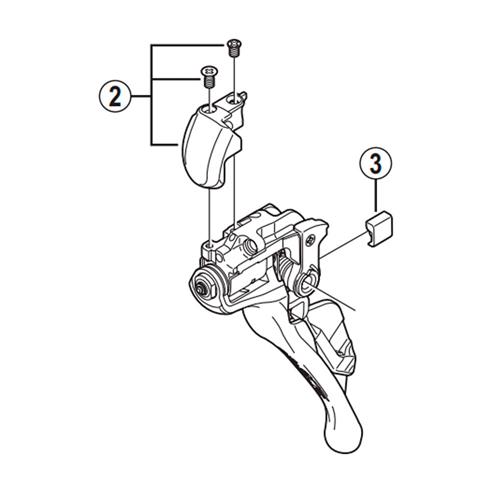 2

3